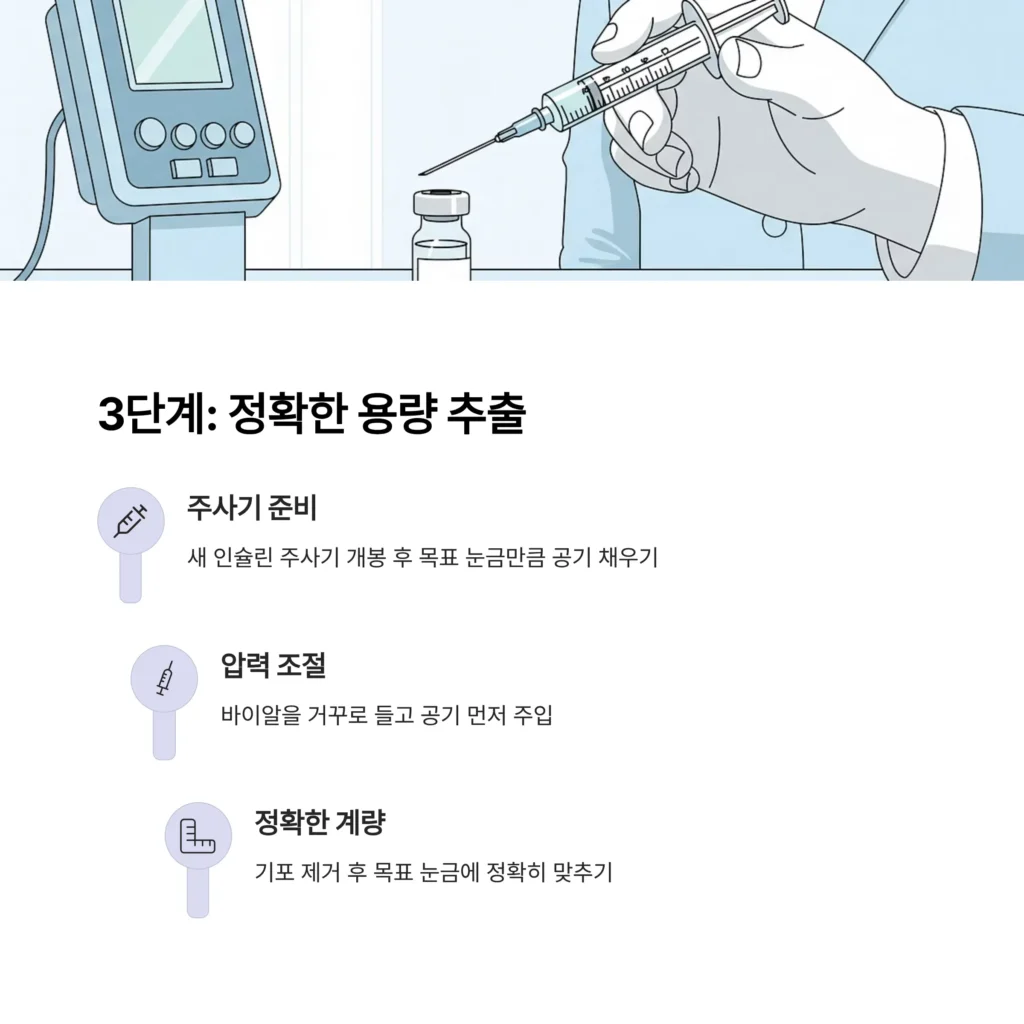 3단계: 정확한 용량 추출

주사기 준비

새 인슐린 주사기 개봉 후 목표 눈금만큼 공기 채우기

압력 조절

바이알을 거꾸로 들고 공기 먼저 주입

정확한 계량

기포 제거 후 목표 눈금에 정확히 맞추기