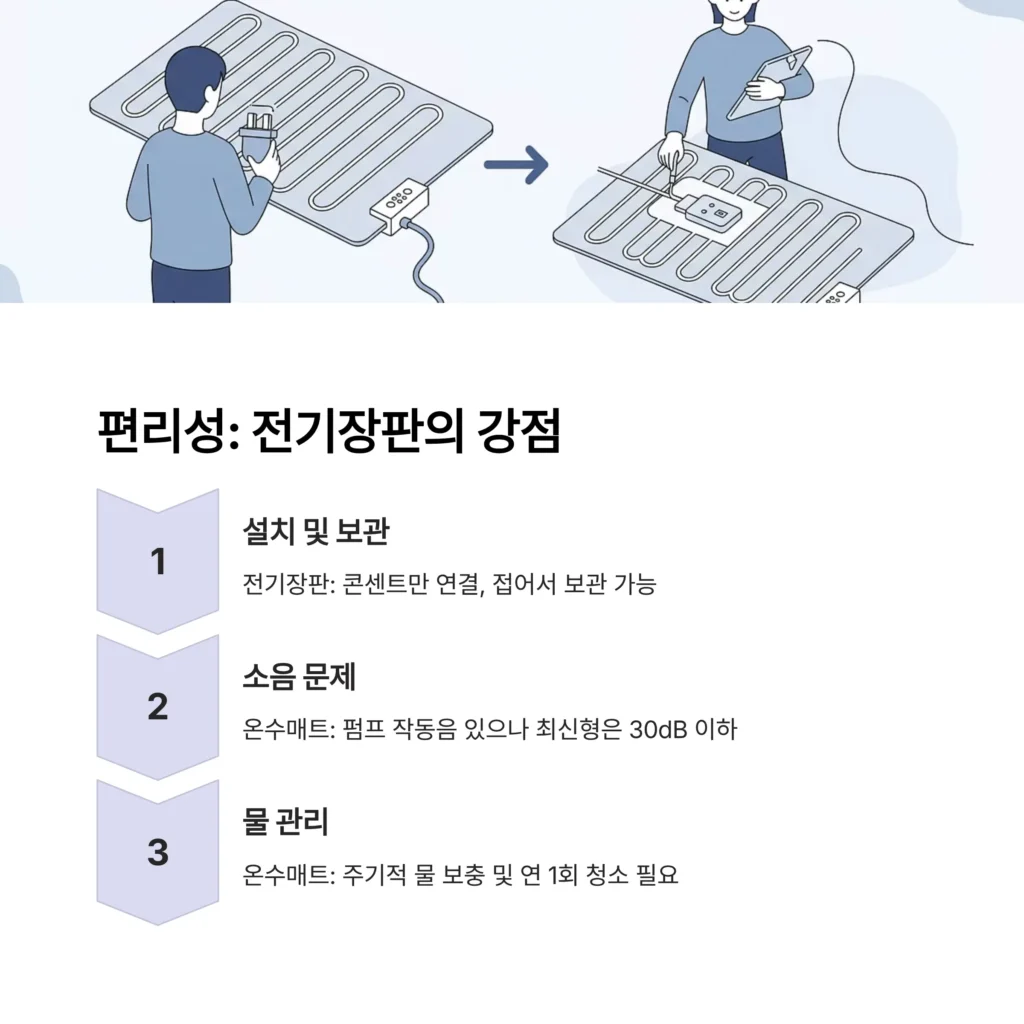 편리성: 전기장판의 강점

1

설치 및 보관

전기장판: 콘센트만 연결, 접어서 보관 가능

2

소음 문제

온수매트: 펌프 작동음 있으나 최신형은 30dB 이하

3

물 관리

온수매트: 주기적 물 보충 및 연 1회 청소 필요