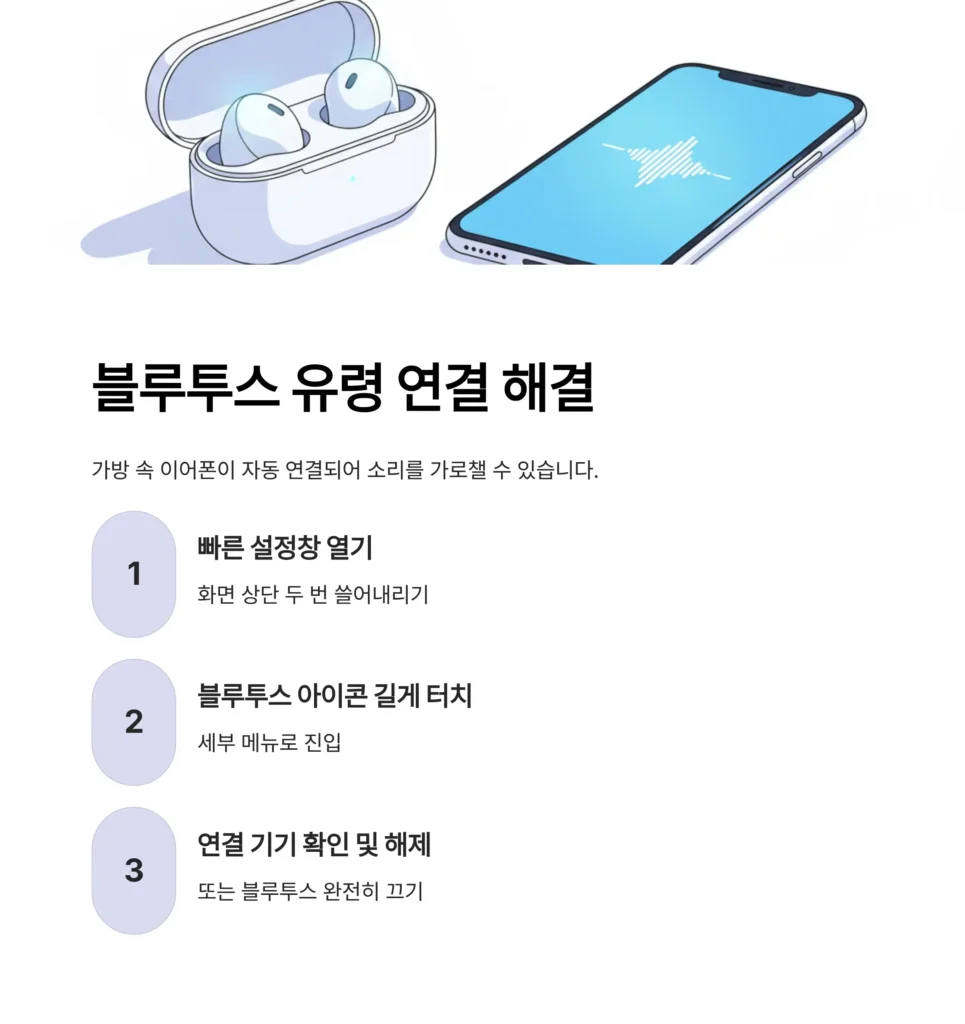 블루투스 유령 연결 해결

가방 속 이어폰이 자동 연결되어 소리를 가로챌 수 있습니다.

1

빠른 설정창 열기

화면 상단 두 번 쓸어내리기

2

블루투스 아이콘 길게 터치

세부 메뉴로 진입

3

연결 기기 확인 및 해제

또는 블루투스 완전히 끄기