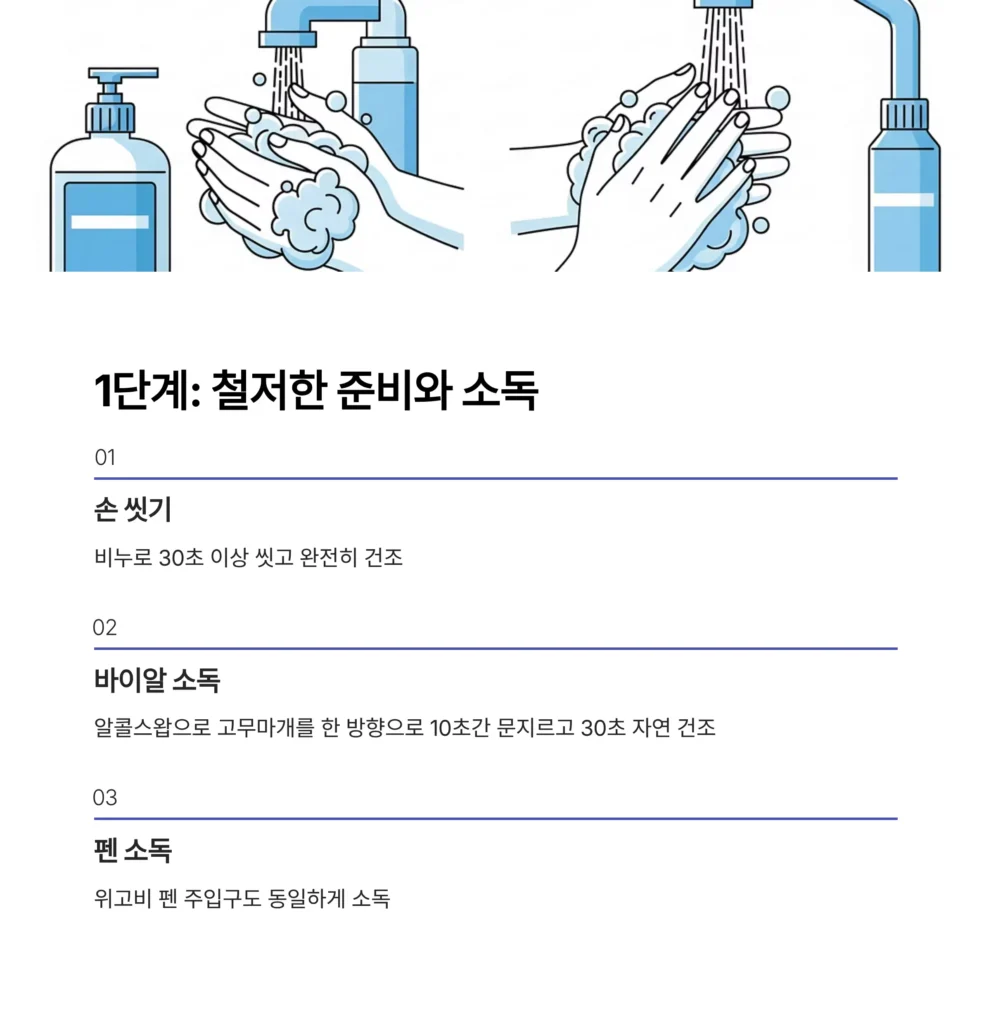 1단계: 철저한 준비와 소독

01

손 씻기

비누로 30초 이상 씻고 완전히 건조

02

바이알 소독

알콜스왑으로 고무마개를 한 방향으로 10초간 문지르고 30초 자연 건조

03

펜 소독

위고비 펜 주입구도 동일하게 소독